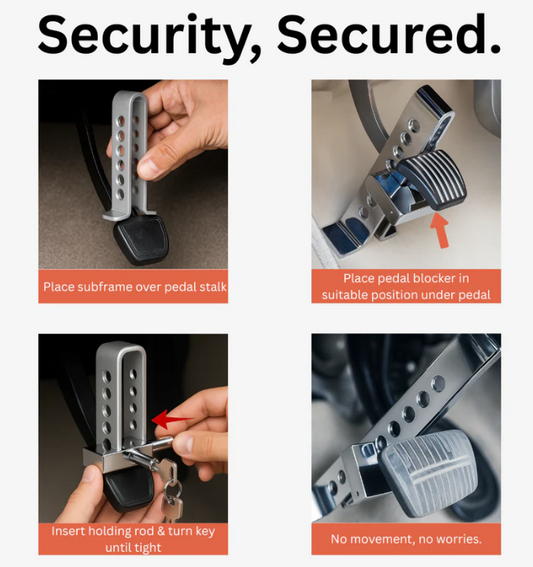 Security, Secured.

Place subframe over pedal stalk

Place pedal blocker in suitable position under pedal

Insert holding rod & turn key until tight

No movement, no worries.