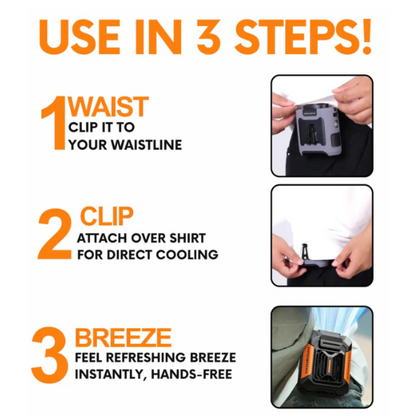 USE IN 3 STEPS!

1 WAIST
CLIP IT TO YOUR WAISTLINE

2 CLIP
ATTACH OVER SHIRT FOR DIRECT COOLING

3 BREEZE
FEEL REFRESHING BREEZE INSTANTLY, HANDS-FREE