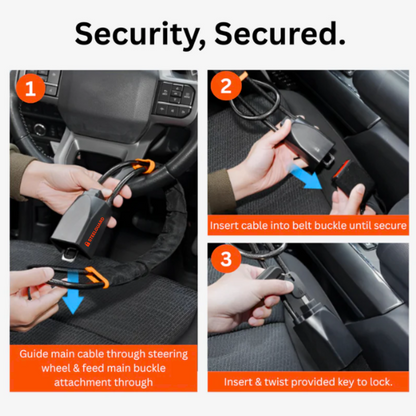 Security, Secured.

1

STEELGUARD

Guide main cable through steering wheel & feed main buckle attachment through

2

Insert cable into belt buckle until secure

3

Insert & twist provided key to lock.