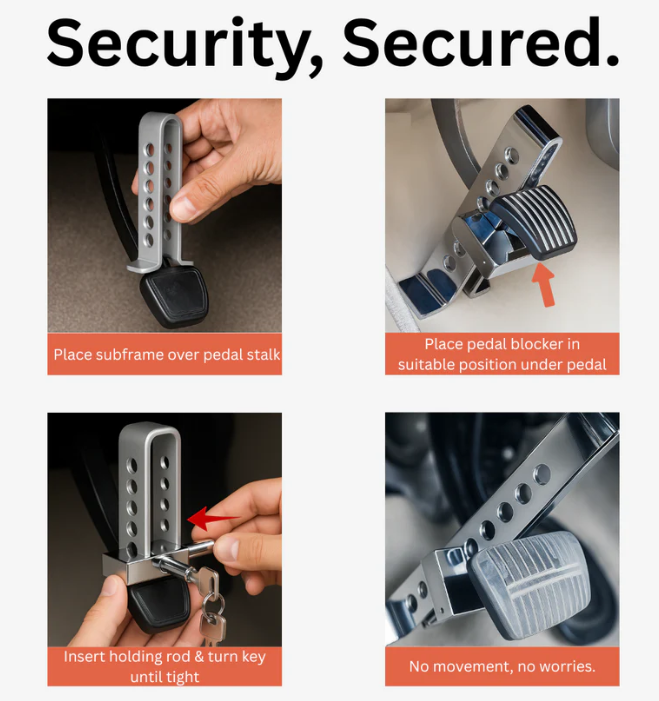 Security, Secured.

Place subframe over pedal stalk

Place pedal blocker in suitable position under pedal

Insert holding rod & turn key until tight

No movement, no worries.