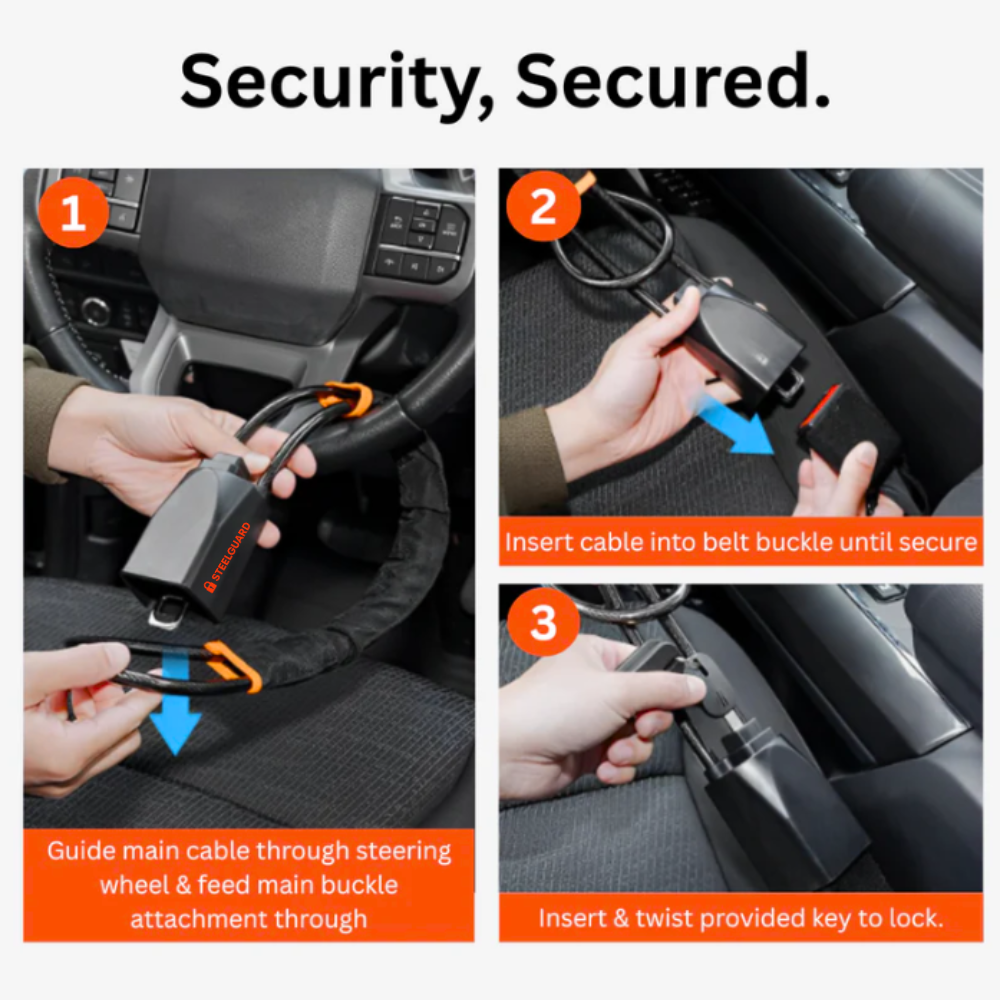 Security, Secured.

1

STEELGUARD

Guide main cable through steering wheel & feed main buckle attachment through

2

Insert cable into belt buckle until secure

3

Insert & twist provided key to lock.